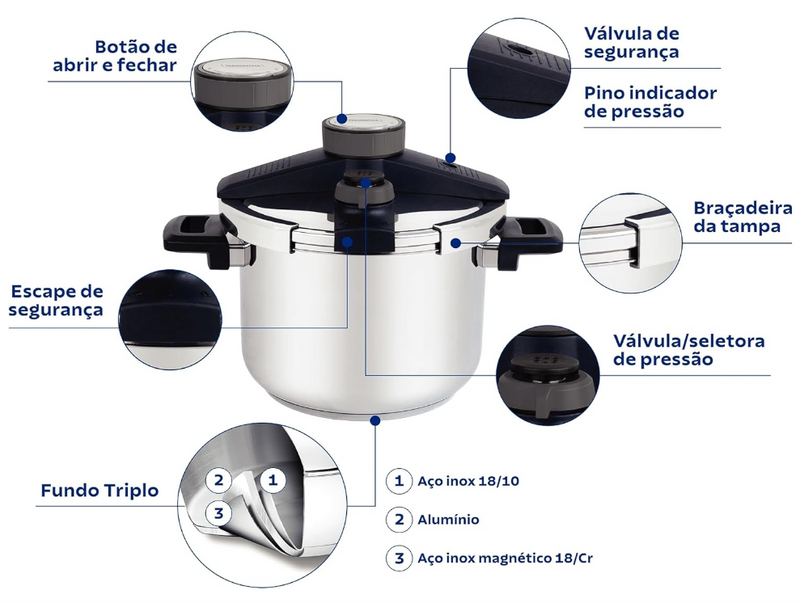 Botão de abrir e fechar

Válvula de segurança

Pino indicador de pressão

Braçadeira da tampa

Escape de segurança

Válvula/seletora de pressão

Fundo Triplo

2

1

3

1 Aço inox 18/10

2 Alumínio

3 Aço inox magnético 18/Cr